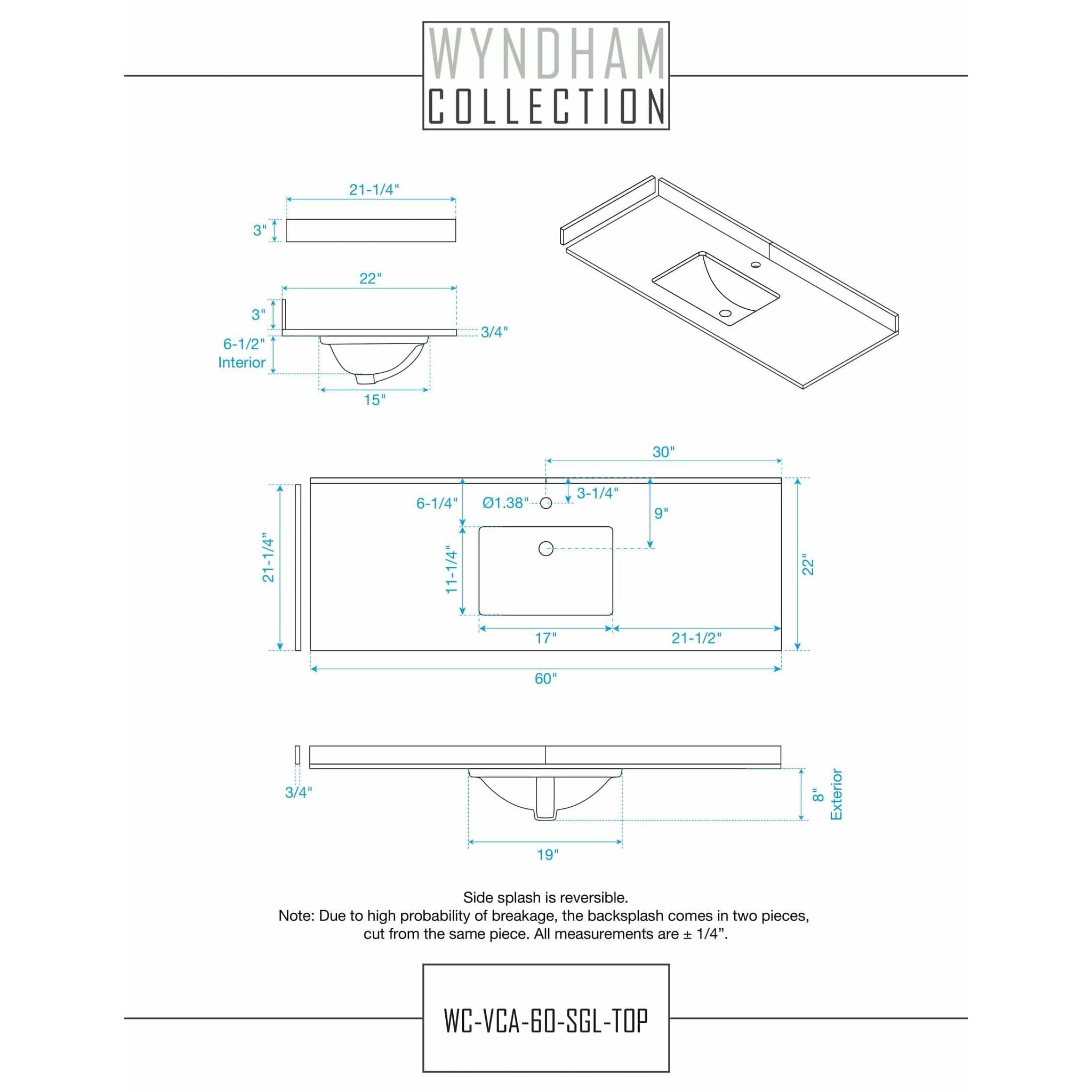 WYNDHAM
COLLECTION

21-1/4"
3"

22"
3"
3/4"
6-1/2"
Interior
15"

30"
6-1/4"
Ø1.38"
3-1/4"
9"
21-1/4"
11-1/4"
22"
17"
21-1/2"
60"

3/4"
8"
Exterior
19"

Side splash is reversible.
Note: Due to high probability of breakage, the backsplash comes in two pieces, cut from the same piece. All measurements are ± 1/4".

WC-VCA-60-SGL-TOP