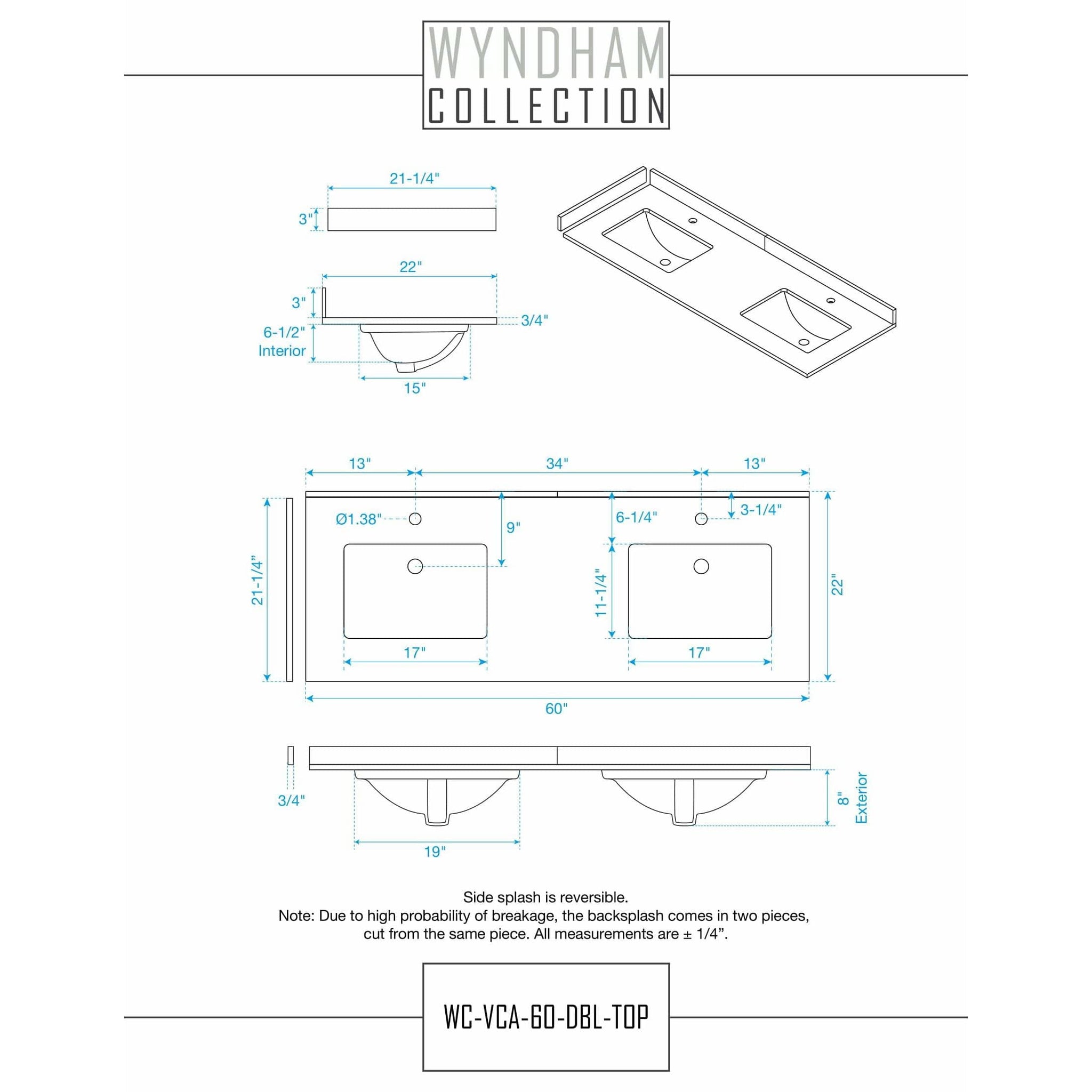 WYNDHAM
COLLECTION

21-1/4"
3"

22"
3"
3/4"
6-1/2"
Interior
15"

13"
34"
13"
Ø1.38"
9"
6-1/4"
3-1/4"
21-1/4"
11-1/4"
22"
17"
17"
60"

3/4"
8"
Exterior
19"

Side splash is reversible.
Note: Due to high probability of breakage, the backsplash comes in two pieces, cut from the same piece. All measurements are ± 1/4".

WC-VCA-60-DBL-TOP