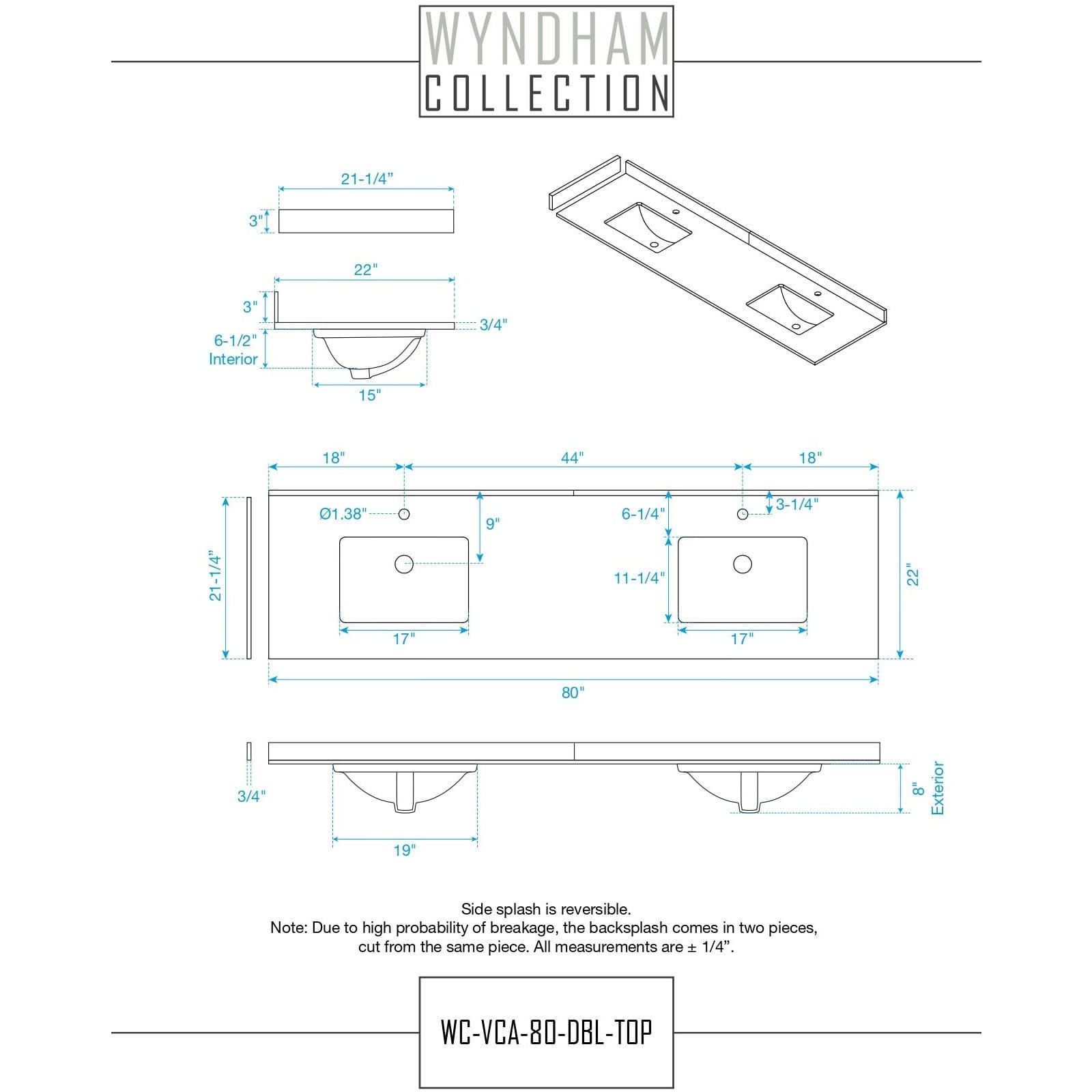 WYNDHAM
COLLECTION

21-1/4”
3"

22"
3"
3/4"
6-1/2"
Interior
15"

18"
44"
18"
Ø1.38"
9"
6-1/4"
3-1/4"
21-1/4”
11-1/4"
22"
17"
17"
80"

3/4"
19"
8"
Exterior

Side splash is reversible.
Note: Due to high probability of breakage, the backsplash comes in two pieces, cut from the same piece. All measurements are ± 1/4”.

WC-VCA-80-DBL-TOP